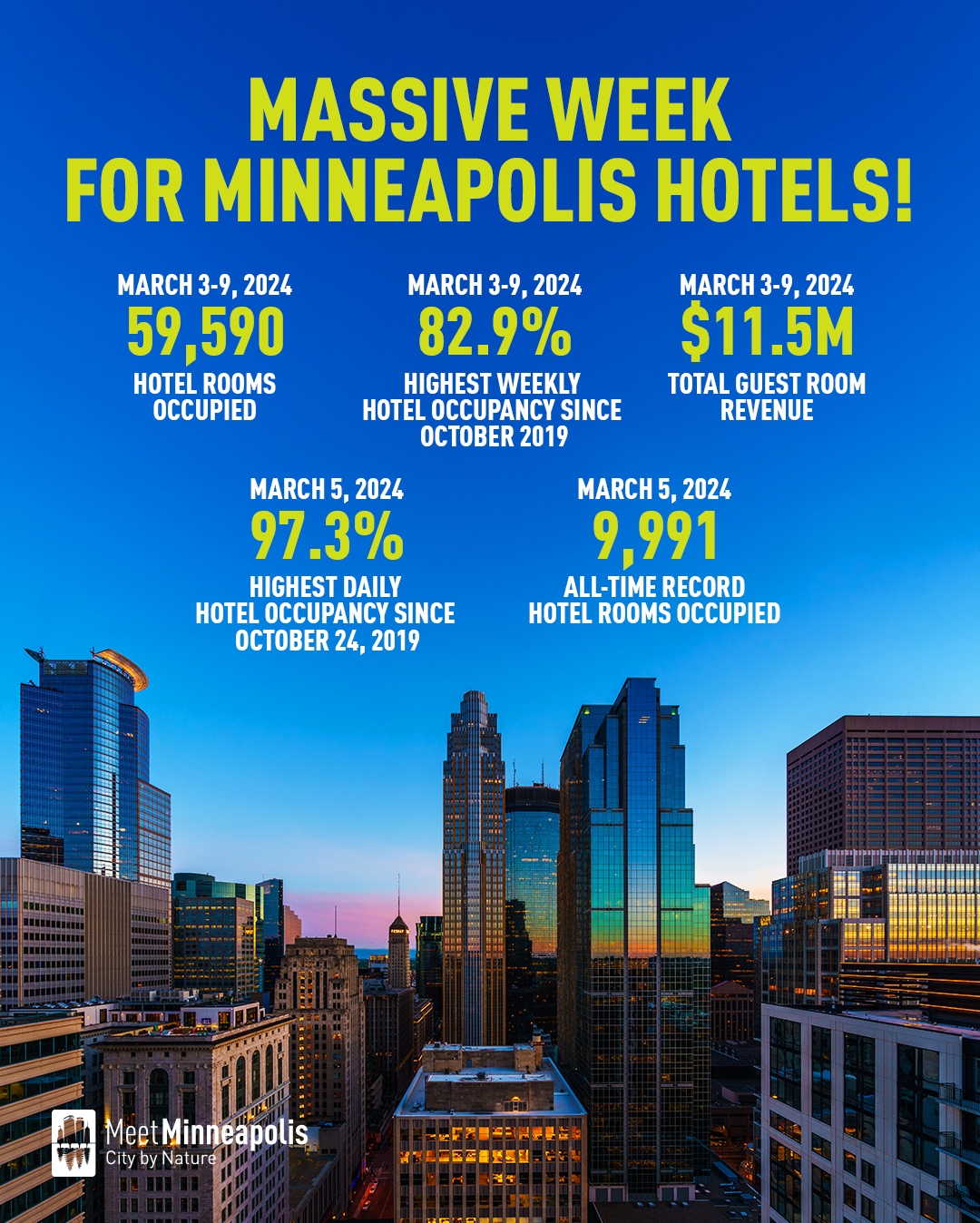 MASSIVE WEEK FOR MINNEAPOLIS HOTELS!

MARCH 3-9, 2024
59,590
HOTEL ROOMS OCCUPIED

MARCH 3-9, 2024
82.9%
HIGHEST WEEKLY HOTEL OCCUPANCY SINCE OCTOBER 2019

MARCH 3-9, 2024
$11.5M
TOTAL GUEST ROOM REVENUE

MARCH 5, 2024
97.3%
HIGHEST DAILY HOTEL OCCUPANCY SINCE OCTOBER 24, 2019

MARCH 5, 2024
9,991
ALL-TIME RECORD HOTEL ROOMS OCCUPIED

Meet Minneapolis
City by Nature